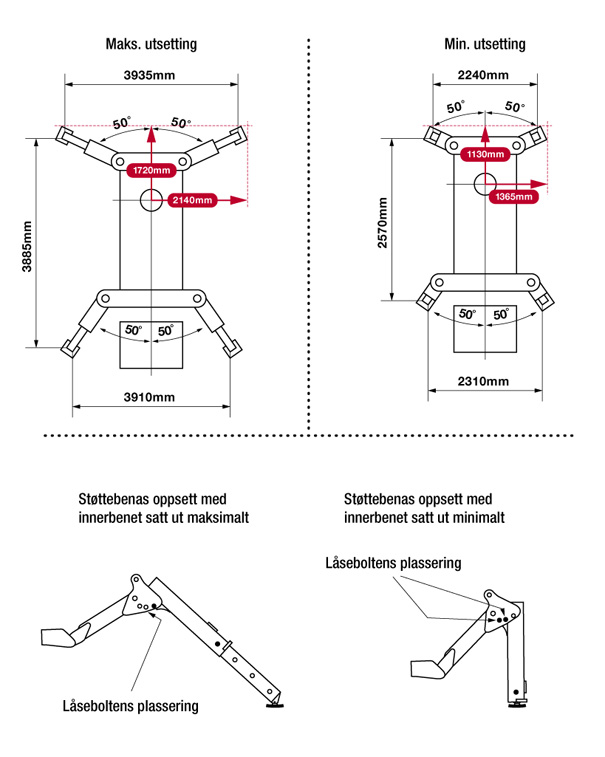 Maks. utsetting

3935mm

50°

50°

1720mm

2140mm

3885mm

50°

50°

3910mm

Min. utsetting

2240mm

50°

50°

1130mm

1365mm

2570mm

50°

50°

2310mm

Støttebenas oppsett med innerbenet satt ut maksimalt

Låseboltens plassering

Støttebenas oppsett med innerbenet satt ut minimalt

Låseboltens plassering